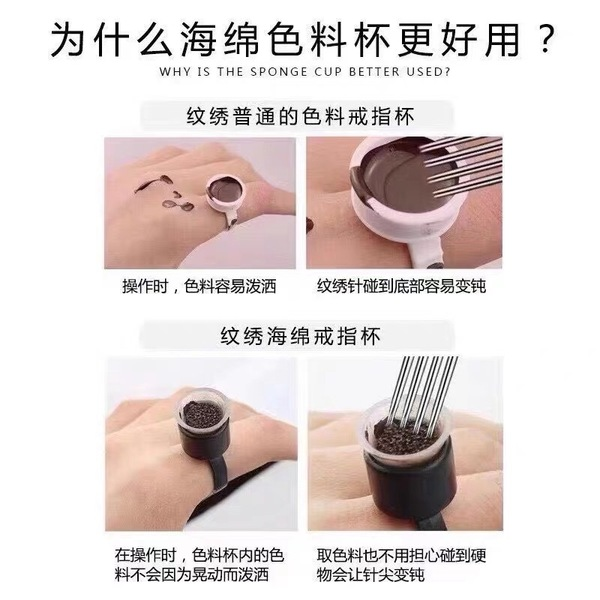 为什么海绵色料杯更好用？

WHY IS THE SPONGE CUP BETTER USED?

纹绣普通的色料戒指杯

操作时，色料容易泼洒

纹绣针碰到底部容易变钝

纹绣海绵戒指杯

在操作时，色料杯内的色料不会因为晃动而泼洒

取色料也不用担心碰到硬物会让针尖变钝